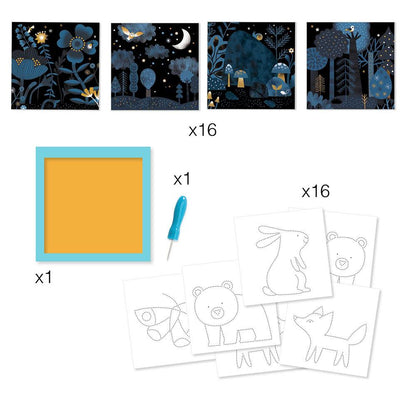 x16

x1

x16

x1